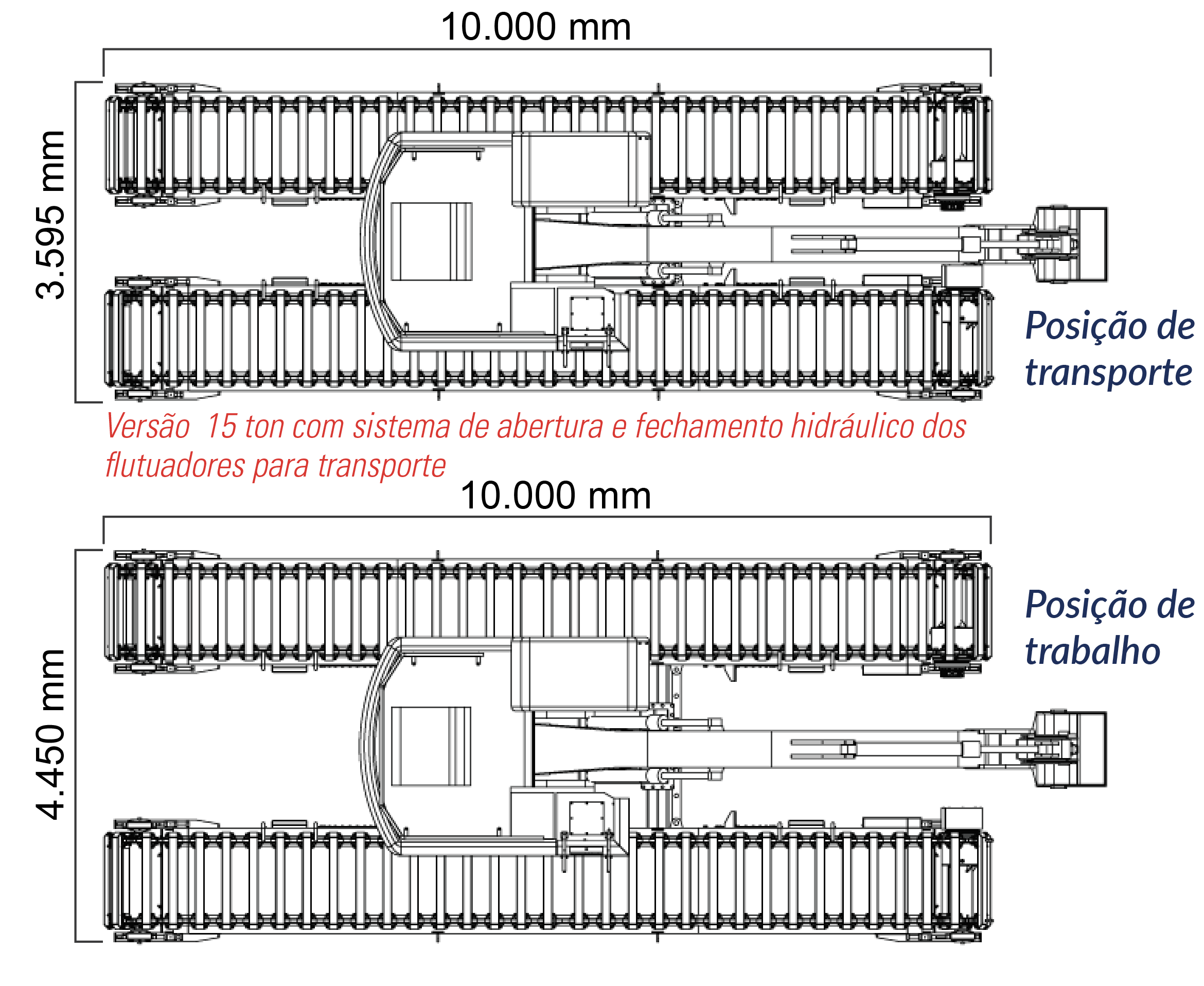 10.000 mm

3.595 mm

Posição de transporte

Versão  15 ton com sistema de abertura e fechamento hidráulico dos flutuadores para transporte

10.000 mm

4.450 mm

Posição de trabalho